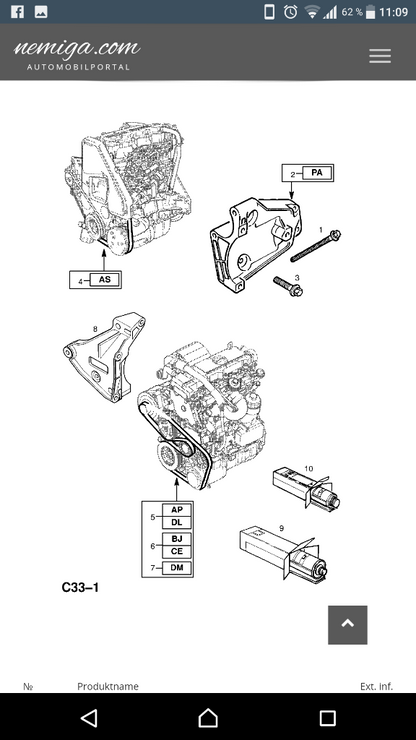 62 % 11:09

nemiga.com
AUTOMOBILPORTAL

2 PA
1
3
4 AS
8
10
9
5 AP
DL
6 BJ
CE
7 DM

C33–1

№ Produktname Ext. inf.