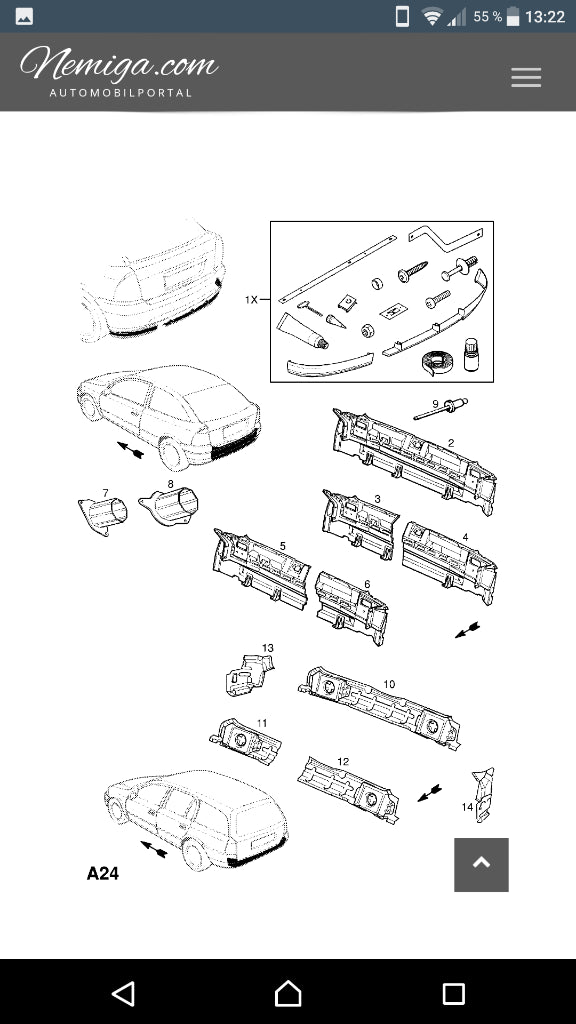 55 % 13:22

Nemiga.com
AUTOMOBILPORTAL

1X

9

2

3

4

7

8

5

6

13

10

11

12

14

A24