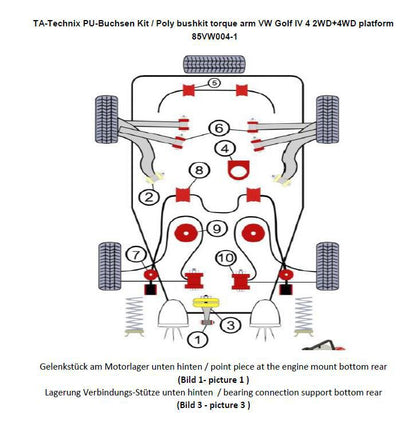 TA-Technix PU-Buchsen Kit / Poly bushkit torque arm VW Golf IV 4 2WD+4WD platform
85VW004-1

5
6
4
8
2
9
7
10
3
1

Gelenkstück am Motorlager unten hinten / point piece at the engine mount bottom rear
(Bild 1- picture 1 )
Lagerung Verbindungs-Stütze unten hinten / bearing connection support bottom rear
(Bild 3 - picture 3 )