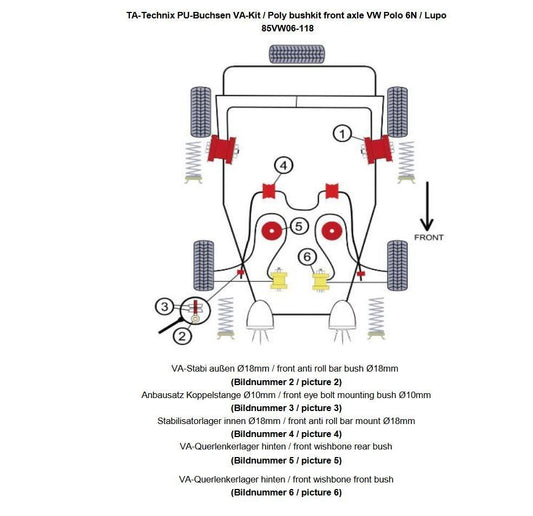 TA-Technix PU-Buchsen VA-Kit / Poly bushkit front axle VW Polo 6N / Lupo
85VW06-118

1
4
5
6
3
2
FRONT

VA-Stabi außen Ø18mm / front anti roll bar bush Ø18mm
(Bildnummer 2 / picture 2)
Anbausatz Koppelstange Ø10mm / front eye bolt mounting bush Ø10mm
(Bildnummer 3 / picture 3)
Stabilisatorlager innen Ø18mm / front anti roll bar mount Ø18mm
(Bildnummer 4 / picture 4)
VA-Querlenkerlager hinten / front wishbone rear bush
(Bildnummer 5 / picture 5)

VA-Querlenkerlager hinten / front wishbone front bush
(Bildnummer 6 / picture 6)