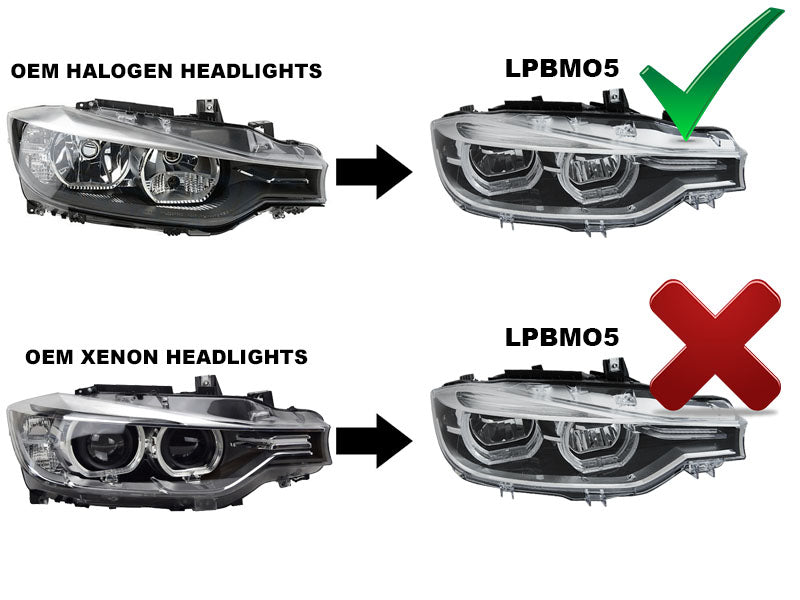 OEM HALOGEN HEADLIGHTS

LPBMO5

OEM XENON HEADLIGHTS

LPBMO5